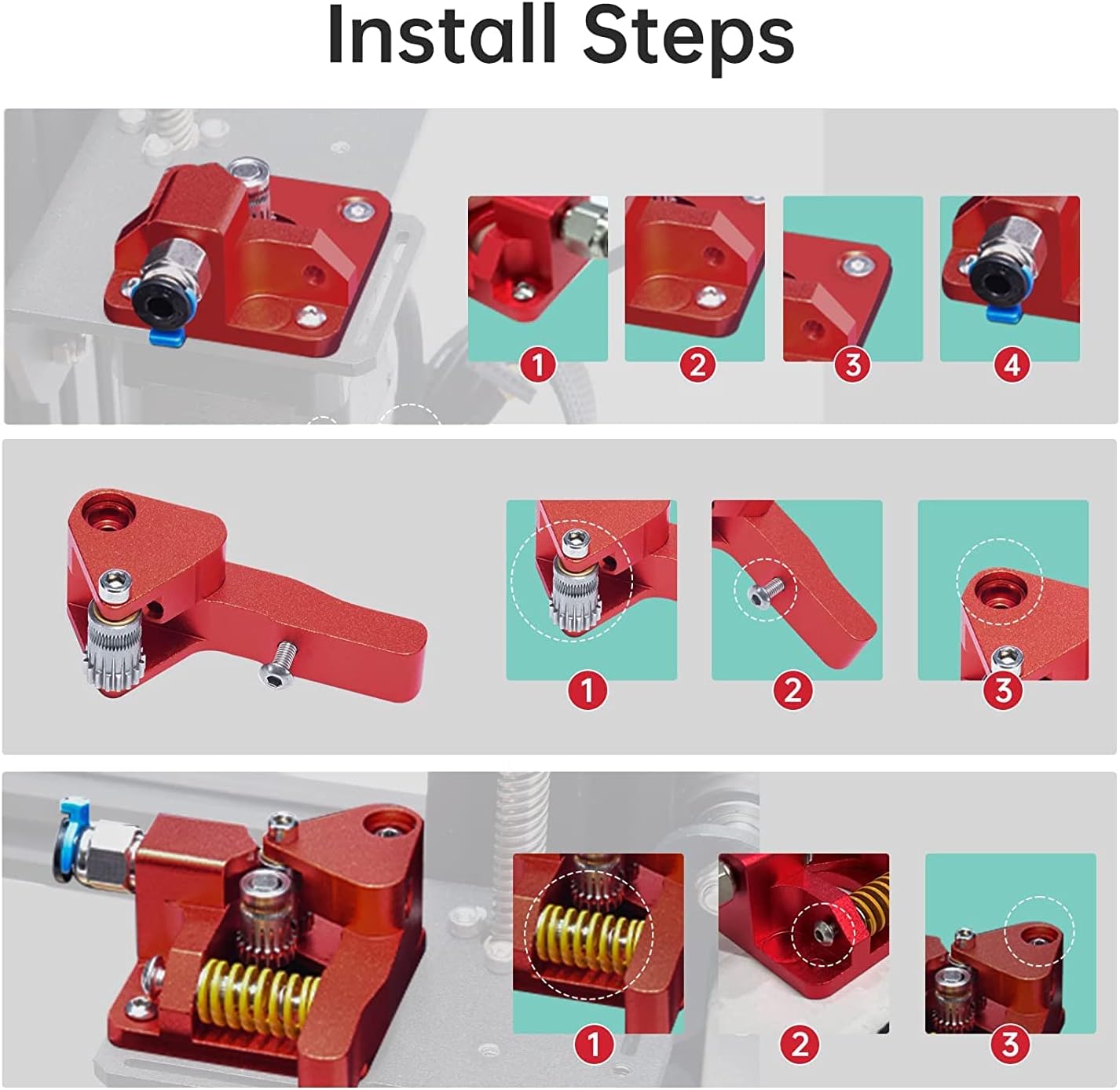 Install Steps

1
2
3
4

1
2
3

1
2
3